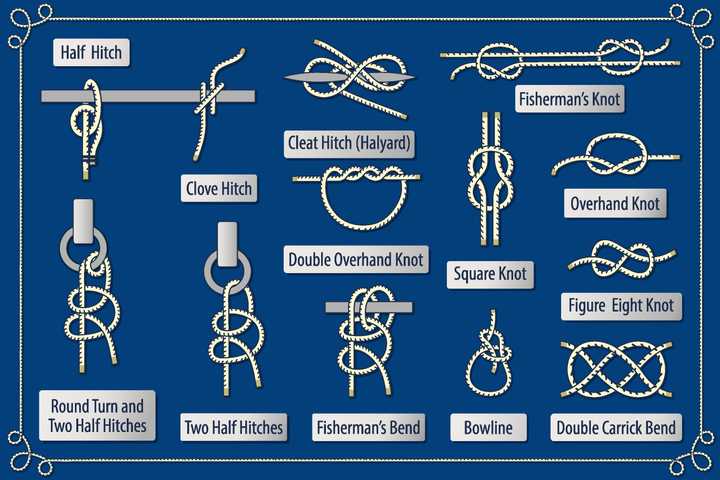 Half Hitch

Clove Hitch

Cleat Hitch (Halyard)

Fisherman's Knot

Overhand Knot

Double Overhand Knot

Square Knot

Figure Eight Knot

Round Turn and Two Half Hitches

Two Half Hitches

Fisherman's Bend

Bowline

Double Carrick Bend