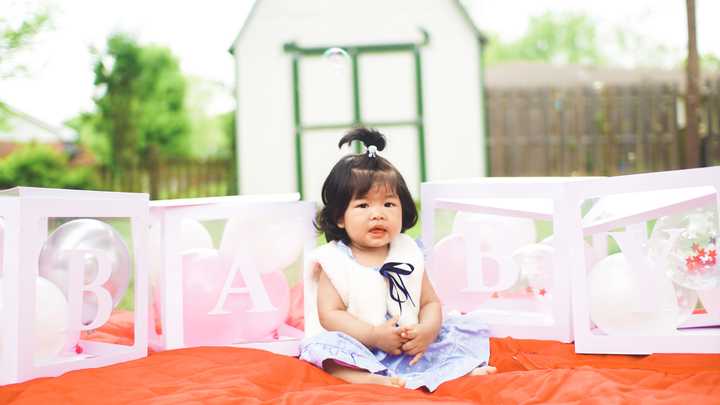 B A B Y