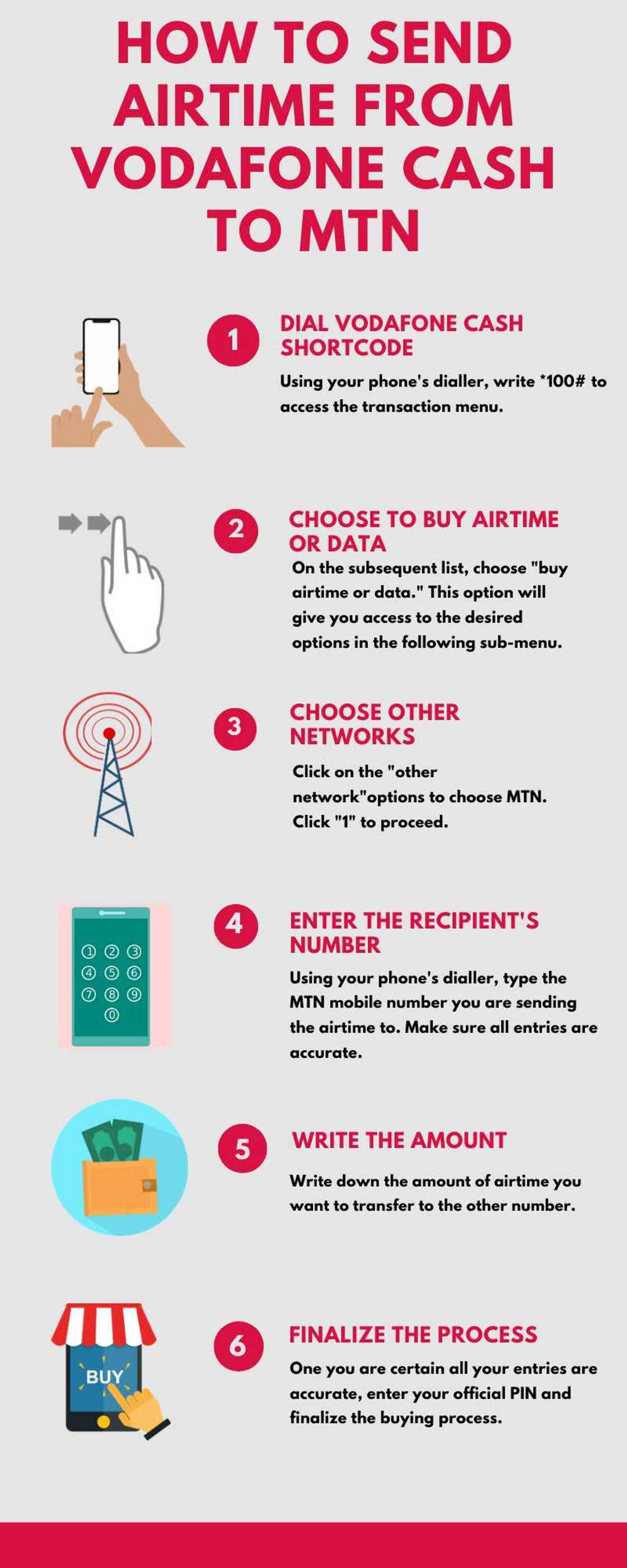 HOW TO SEND AIRTIME FROM VODAFONE CASH TO MTN

1

DIAL VODAFONE CASH SHORTCODE

Using your phone's dialler, write *100# to access the transaction menu.

2

CHOOSE TO BUY AIRTIME OR DATA

On the subsequent list, choose "buy airtime or data." This option will give you access to the desired options in the following sub-menu.

3

CHOOSE OTHER NETWORKS

Click on the "other network"options to choose MTN. Click "1" to proceed.

① ② ③
④ ⑤ ⑥
⑦ ⑧ ⑨
⓪

4

ENTER THE RECIPIENT'S NUMBER

Using your phone's dialler, type the MTN mobile number you are sending the airtime to. Make sure all entries are accurate.

5

WRITE THE AMOUNT

Write down the amount of airtime you want to transfer to the other number.

BUY

6

FINALIZE THE PROCESS

One you are certain all your entries are accurate, enter your official PIN and finalize the buying process.